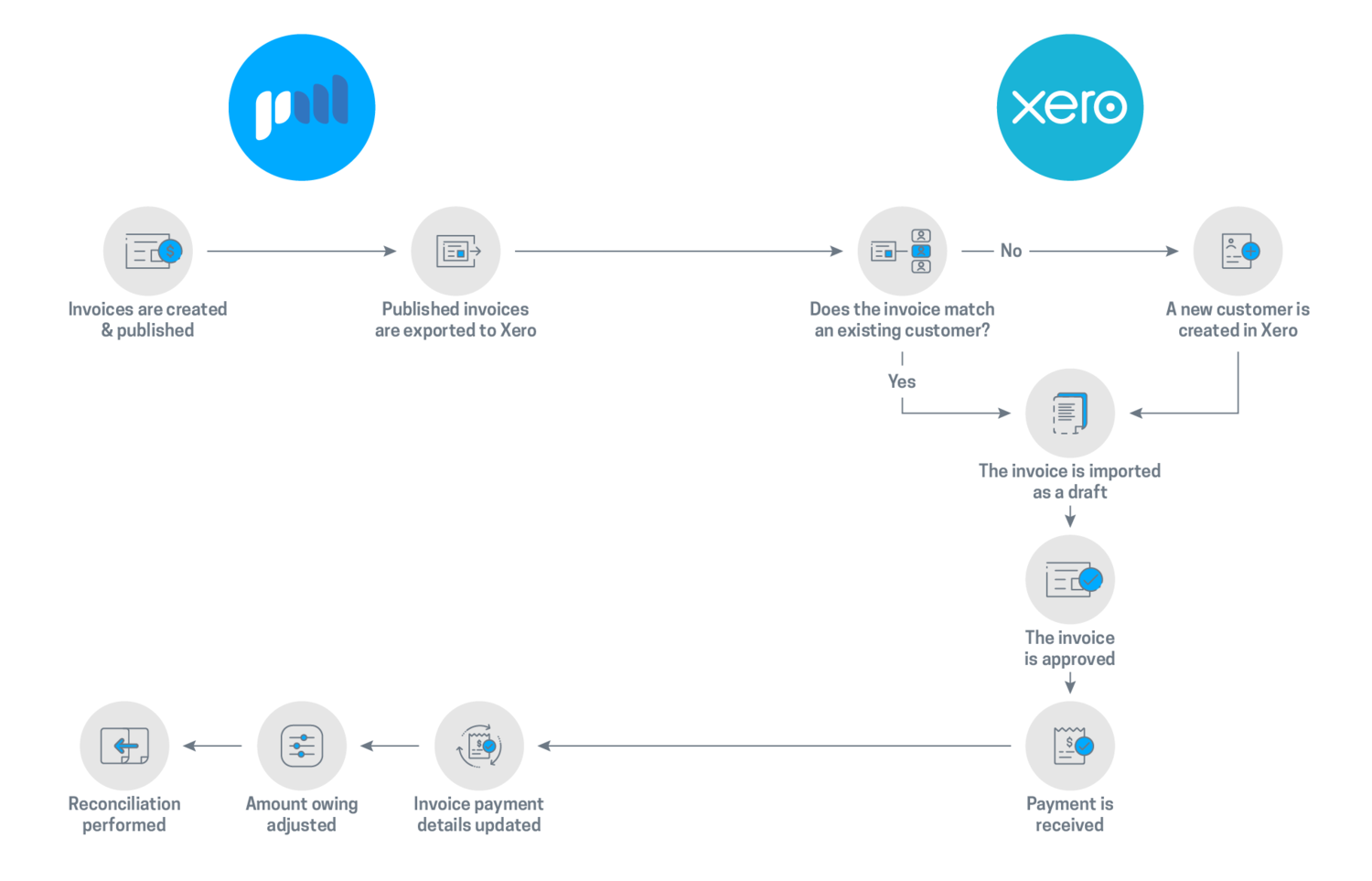 xero

Invoices are created & published

Published invoices are exported to Xero

Does the invoice match an existing customer?

No

A new customer is created in Xero

Yes

The invoice is imported as a draft

The invoice is approved

Payment is received

Invoice payment details updated

Amount owing adjusted

Reconciliation performed